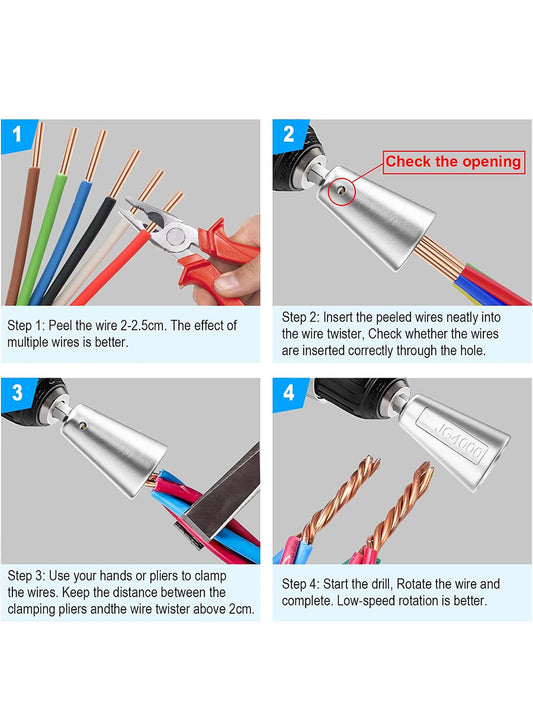 1

Step 1: Peel the wire 2-2.5cm. The effect of multiple wires is better.

2

Check the opening

Step 2: Insert the peeled wires neatly into the wire twister, Check whether the wires are inserted correctly through the hole.

3

Step 3: Use your hands or pliers to clamp the wires. Keep the distance between the clamping pliers andthe wire twister above 2cm.

4

JG4000

Step 4: Start the drill, Rotate the wire and complete. Low-speed rotation is better.